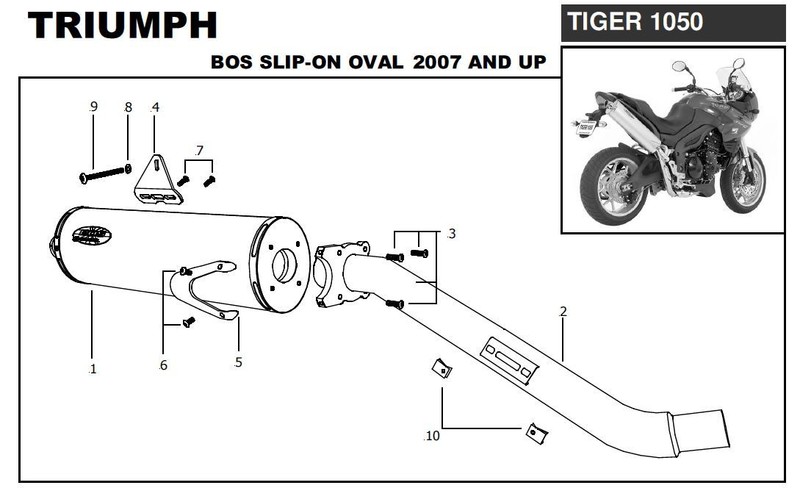 TRIUMPH

TIGER 1050

BOS SLIP-ON OVAL 2007 AND UP

9
8
4
7
3
2
1
6
5
10