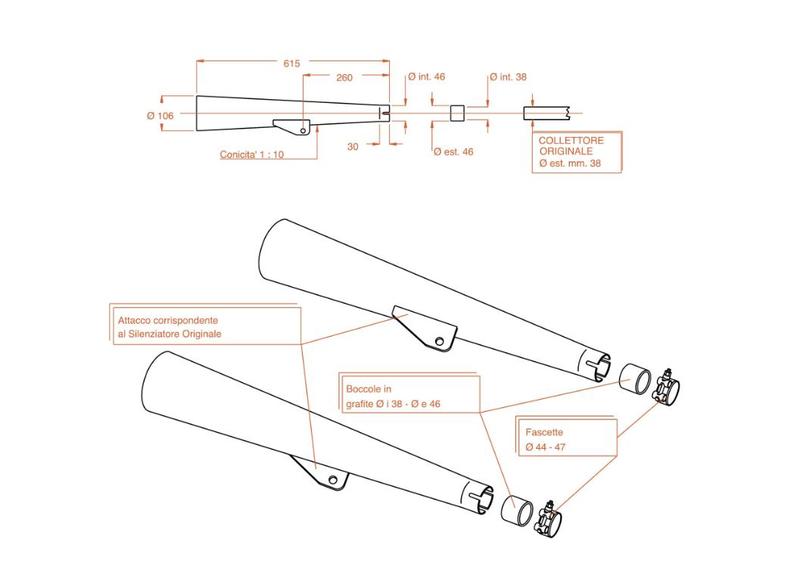 615

260

Ø int. 46

Ø int. 38

Ø 106

30

Ø est. 46

Conicita' 1 : 10

COLLETTORE ORIGINALE
Ø est. mm. 38

Attacco corrispondente
al Silenziatore Originale

Boccole in
grafite Ø i 38 - Ø e 46

Fascette
Ø 44 - 47