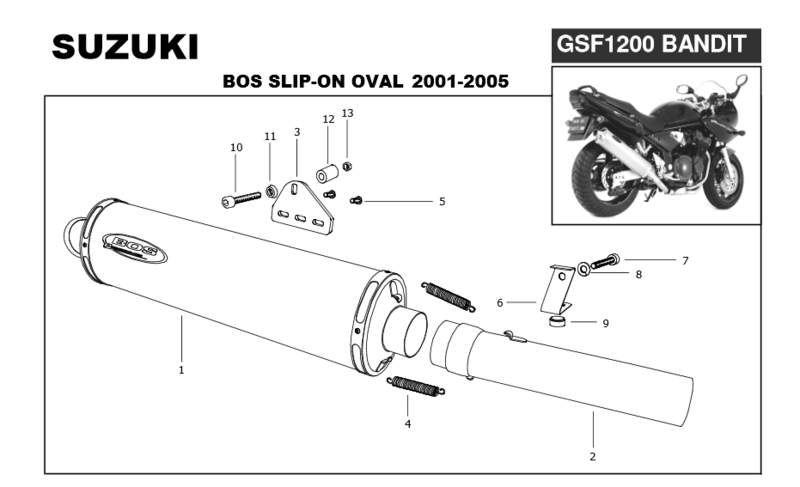 SUZUKI

GSF1200 BANDIT

BOS SLIP-ON OVAL 2001-2005

10 11 3 12 13

5

BOS

7

8

6

9

1

4

2