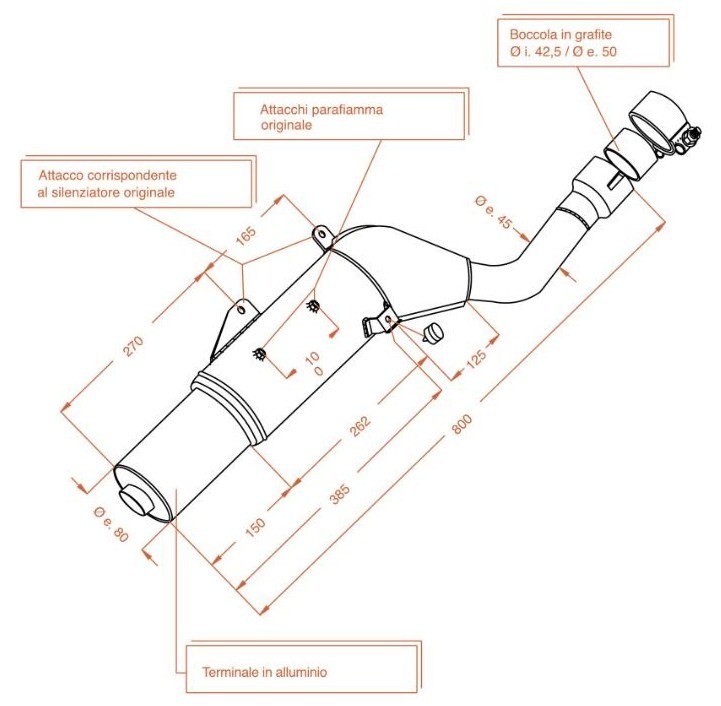 Boccola in grafite
Ø i. 42,5 / Ø e. 50

Attacchi parafiamma originale

Attacco corrispondente al silenziatore originale

165

Ø e. 45

270

10
0

125

262

800

385

150

Ø e. 80

Terminale in alluminio